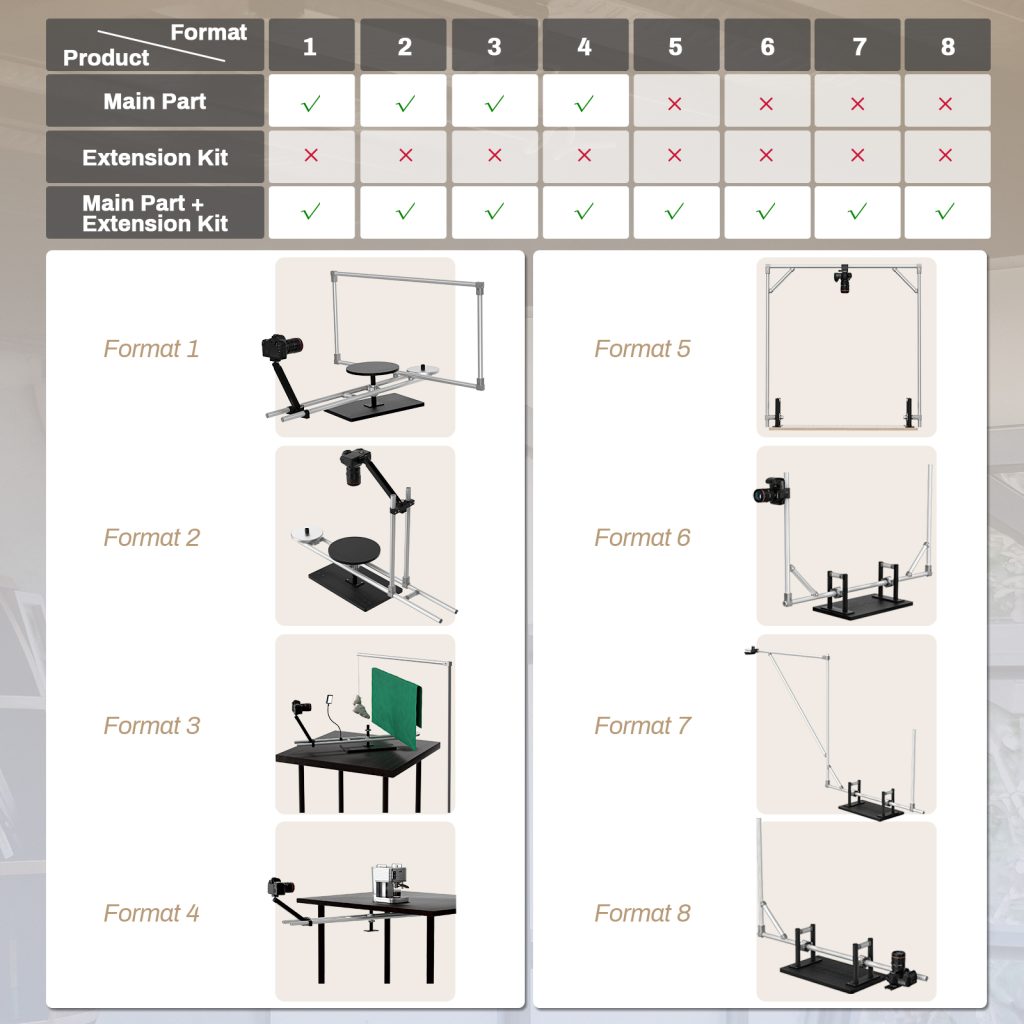 | Format / Product | 1 | 2 | 3 | 4 | 5 | 6 | 7 | 8 |
|---|---|---|---|---|---|---|---|---|
| Main Part | ✓ | ✓ | ✓ | ✓ | × | × | × | × |
| Extension Kit | × | × | × | × | × | × | × | × |
| Main Part + Extension Kit | ✓ | ✓ | ✓ | ✓ | ✓ | ✓ | ✓ | ✓ |

Format 1

Format 2

Format 3

Format 4

Format 5

Format 6

Format 7

Format 8